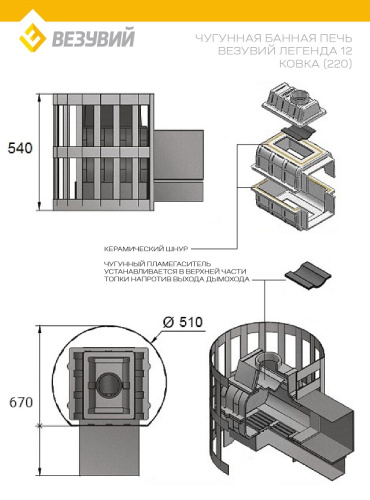 ВЕЗУВИЙ

ЧУГУННАЯ БАННАЯ ПЕЧЬ
ВЕЗУВИЙ ЛЕГЕНДА 12
КОВКА (220)

540

КЕРАМИЧЕСКИЙ ШНУР

ЧУГУННЫЙ ПЛАМЕГАСИТЕЛЬ
УСТАНАВЛИВАЕТСЯ В ВЕРХНЕЙ ЧАСТИ
ТОПКИ НАПРОТИВ ВЫХОДА ДЫМОХОДА

Ø 510

670