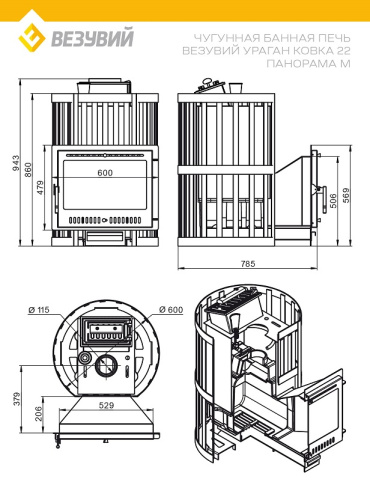 ВЕЗУВИЙ

ЧУГУННАЯ БАННАЯ ПЕЧЬ
ВЕЗУВИЙ УРАГАН КОВКА 22
ПАНОРАМА М

943
860
479
600
506
569
785
Ø 115
Ø 600
379
206
529