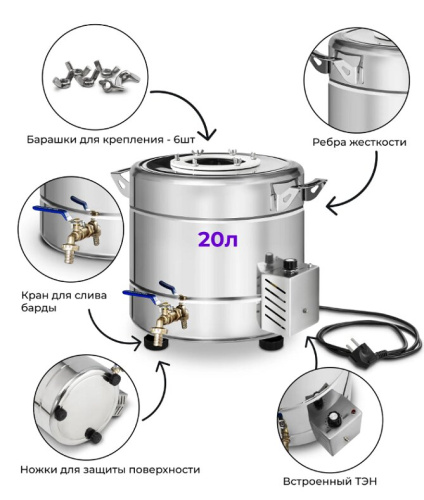 Барашки для крепления - 6шт

Ребра жесткости

20л

Кран для слива барды

Ножки для защиты поверхности

Встроенный ТЭН