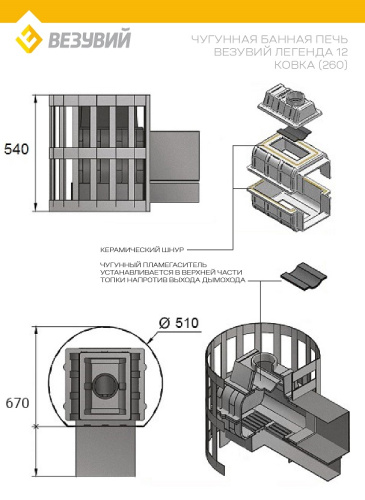 ВЕЗУВИЙ

ЧУГУННАЯ БАННАЯ ПЕЧЬ
ВЕЗУВИЙ ЛЕГЕНДА 12
КОВКА (260)

540

КЕРАМИЧЕСКИЙ ШНУР

ЧУГУННЫЙ ПЛАМЕГАСИТЕЛЬ УСТАНАВЛИВАЕТСЯ В ВЕРХНЕЙ ЧАСТИ ТОПКИ НАПРОТИВ ВЫХОДА ДЫМОХОДА

Ø 510

670