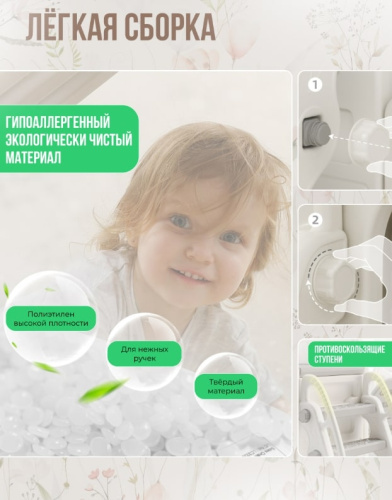 ЛЁГКАЯ СБОРКА

ГИПОАЛЛЕРГЕННЫЙ ЭКОЛОГИЧЕСКИ ЧИСТЫЙ МАТЕРИАЛ

Полиэтилен высокой плотности

Для нежных ручек

Твёрдый материал

1

2

ПРОТИВОСКОЛЬЗЯЩИЕ СТУПЕНИ