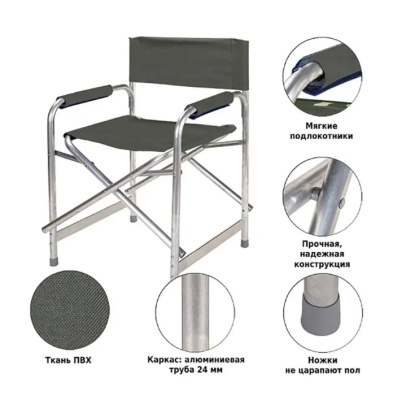 Мягкие подлокотники

Прочная, надежная конструкция

Ткань ПВХ

Каркас: алюминиевая труба 24 мм

Ножки не царапают пол