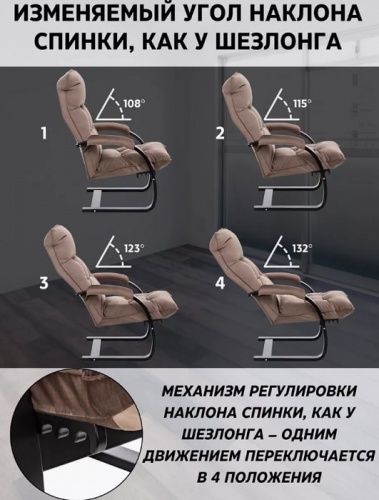 ИЗМЕНЯЕМЫЙ УГОЛ НАКЛОНА СПИНКИ, КАК У ШЕЗЛОНГА

1

108°

2

115°

3

123°

4

132°

МЕХАНИЗМ РЕГУЛИРОВКИ НАКЛОНА СПИНКИ, КАК У ШЕЗЛОНГА – ОДНИМ ДВИЖЕНИЕМ ПЕРЕКЛЮЧАЕТСЯ В 4 ПОЛОЖЕНИЯ