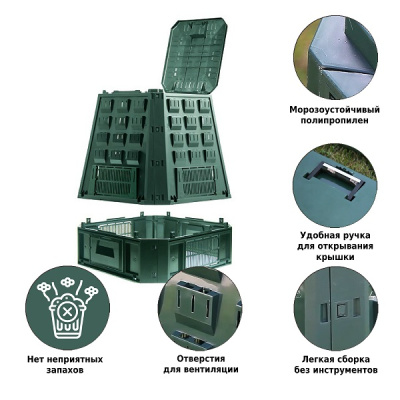 Морозоустойчивый полипропилен

Удобная ручка для открывания крышки

Нет неприятных запахов

Отверстия для вентиляции

Легкая сборка без инструментов