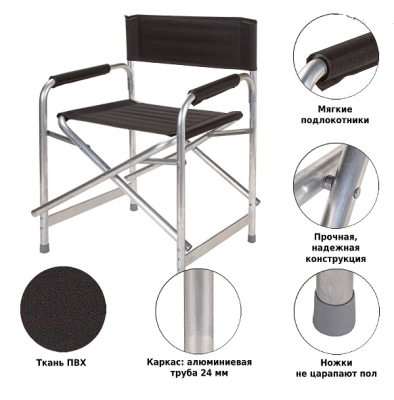 Мягкие подлокотники

Прочная, надежная конструкция

Ткань ПВХ

Каркас: алюминиевая труба 24 мм

Ножки не царапают пол