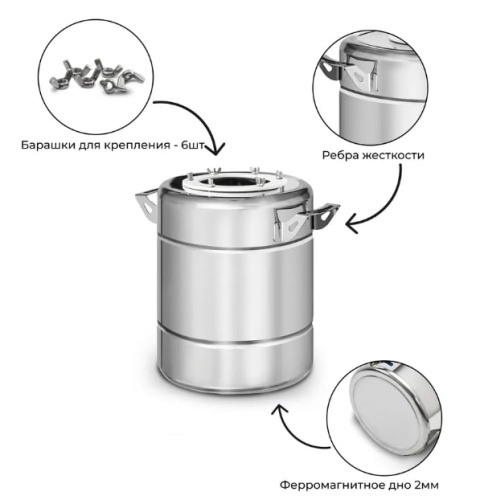 Барашки для крепления - 6шт

Ребра жесткости

Ферромагнитное дно 2мм