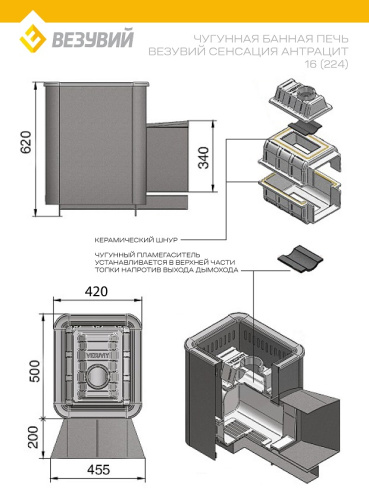 ВЕЗУВИЙ

ЧУГУННАЯ БАННАЯ ПЕЧЬ
ВЕЗУВИЙ СЕНСАЦИЯ АНТРАЦИТ
16 (224)

620

340

КЕРАМИЧЕСКИЙ ШНУР

ЧУГУННЫЙ ПЛАМЕГАСИТЕЛЬ
УСТАНАВЛИВАЕТСЯ В ВЕРХНЕЙ ЧАСТИ
ТОПКИ НАПРОТИВ ВЫХОДА ДЫМОХОДА

420

VEZUVIY

500

200

455