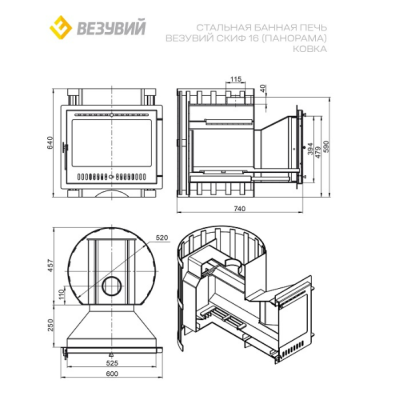 ВЕЗУВИЙ

СТАЛЬНАЯ БАННАЯ ПЕЧЬ
ВЕЗУВИЙ СКИФ 16 (ПАНОРАМА)
КОВКА

640

115
40
394
479
590
740

520
457
110
250
525
600