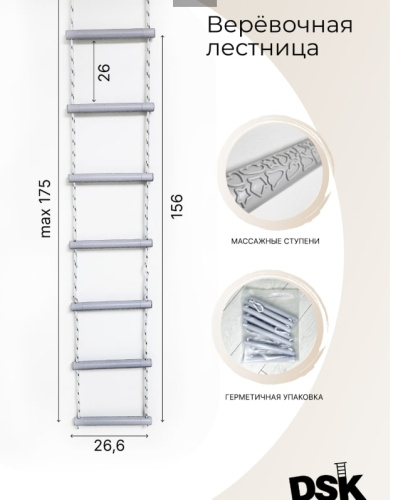 Верёвочная лестница

26

max 175

156

26,6

МАССАЖНЫЕ СТУПЕНИ

ГЕРМЕТИЧНАЯ УПАКОВКА

DSK