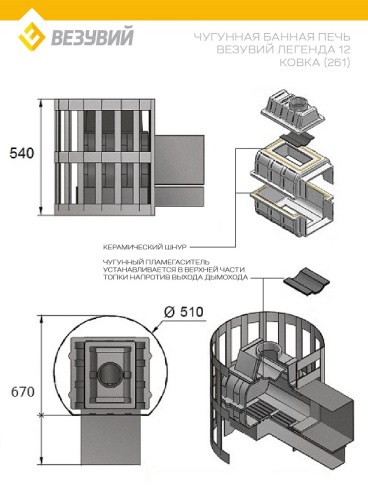 ВЕЗУВИЙ

ЧУГУННАЯ БАННАЯ ПЕЧЬ
ВЕЗУВИЙ ЛЕГЕНДА 12
КОВКА (261)

540

КЕРАМИЧЕСКИЙ ШНУР

ЧУГУННЫЙ ПЛАМЕГАСИТЕЛЬ УСТАНАВЛИВАЕТСЯ В ВЕРХНЕЙ ЧАСТИ ТОПКИ НАПРОТИВ ВЫХОДА ДЫМОХОДА

Ø 510

670