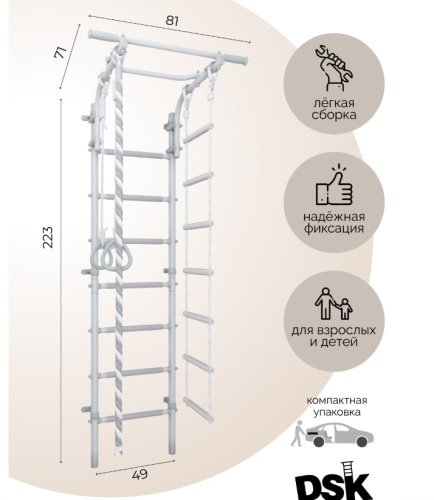 81

71

223

49

лёгкая сборка

надёжная фиксация

для взрослых и детей

компактная упаковка

DSK