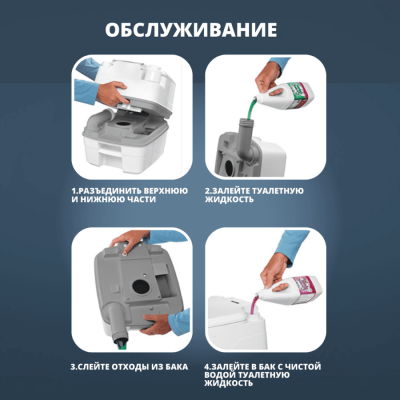 ОБСЛУЖИВАНИЕ

1.РАЗЪЕДИНИТЬ ВЕРХНЮЮ И НИЖНЮЮ ЧАСТИ

2.ЗАЛЕЙТЕ ТУАЛЕТНУЮ ЖИДКОСТЬ

3.СЛЕЙТЕ ОТХОДЫ ИЗ БАКА

4.ЗАЛЕЙТЕ В БАК С ЧИСТОЙ ВОДОЙ ТУАЛЕТНУЮ ЖИДКОСТЬ