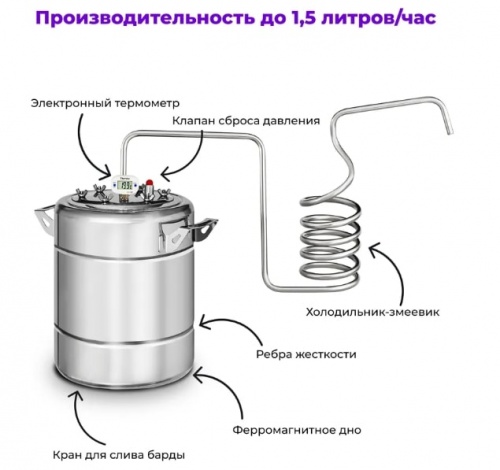 Производительность до 1,5 литров/час

Электронный термометр

Клапан сброса давления

Холодильник-змеевик

Ребра жесткости

Ферромагнитное дно

Кран для слива барды