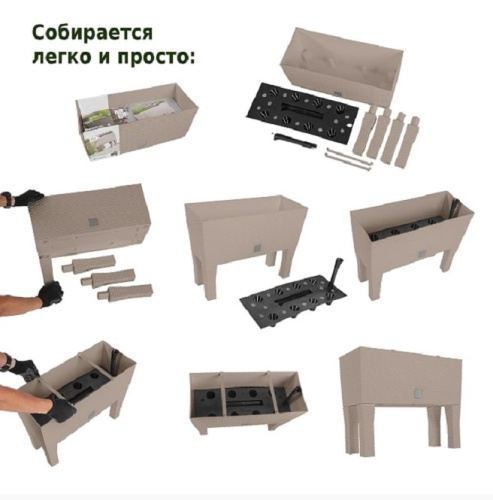 Собирается
легко и просто: