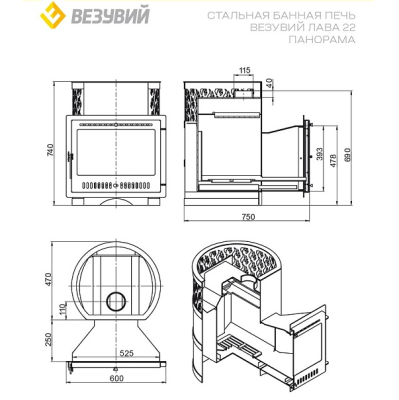 ВЕЗУВИЙ

СТАЛЬНАЯ БАННАЯ ПЕЧЬ
ВЕЗУВИЙ ЛАВА 22
ПАНОРАМА

740

115
40
393
478
690
750

470
110
250
525
600