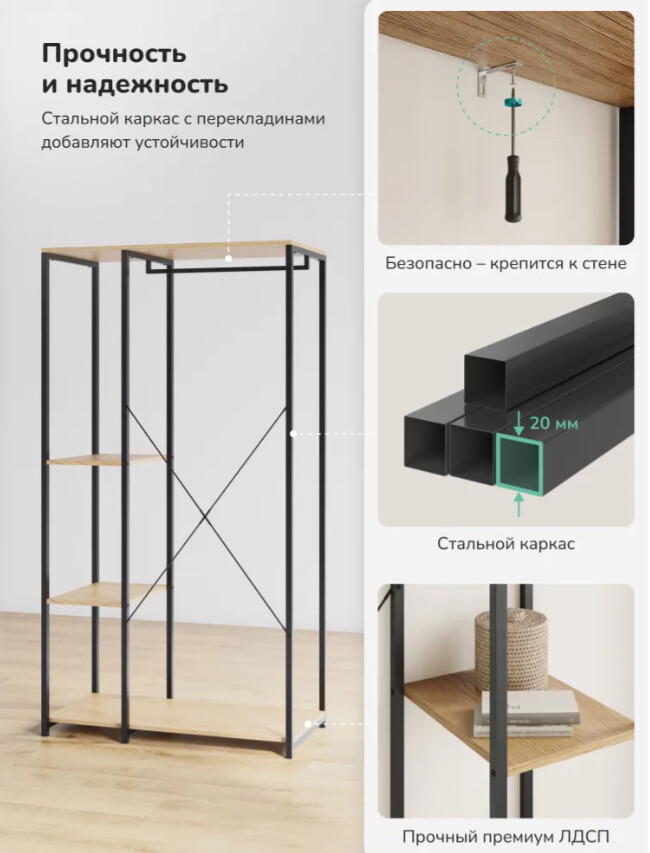 Прочность и надежность

Стальной каркас с перекладинами добавляют устойчивости

Безопасно – крепится к стене

20 мм

Стальной каркас

Прочный премиум ЛДСП