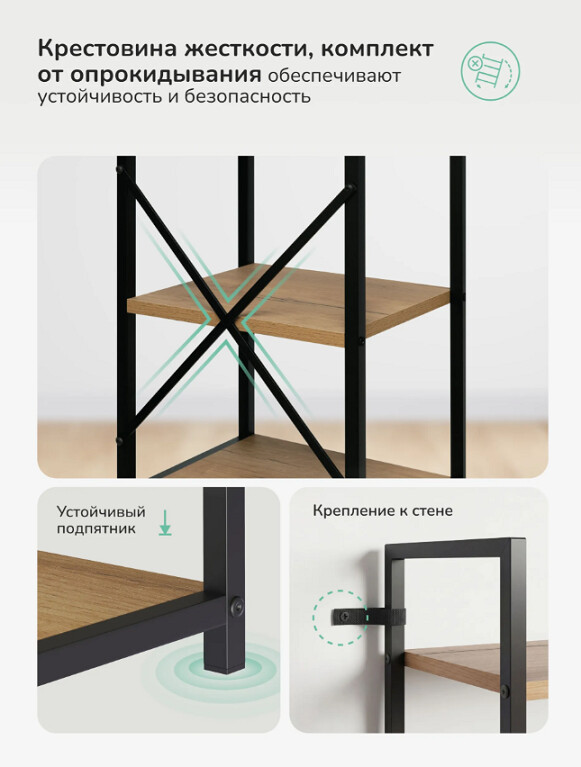 Крестовина жесткости, комплект от опрокидывания обеспечивают устойчивость и безопасность

Устойчивый подпятник

Крепление к стене