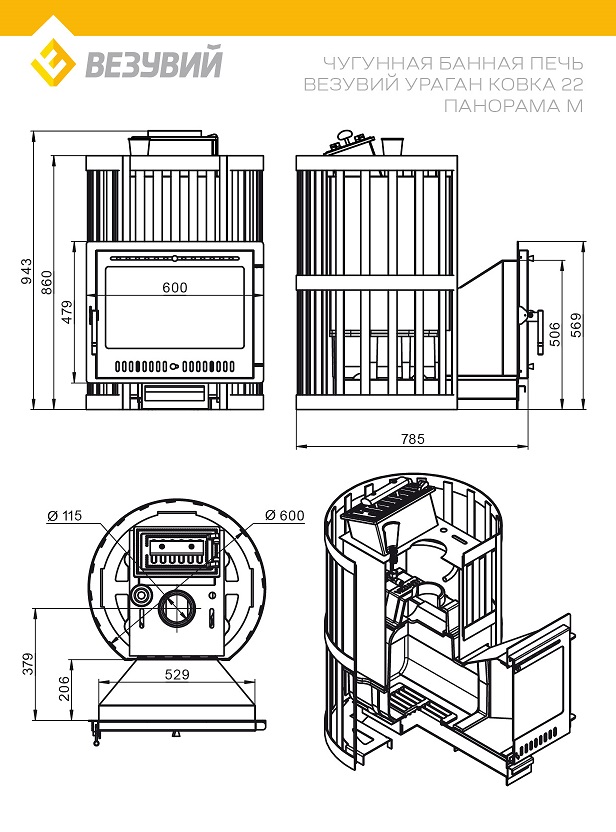 ВЕЗУВИЙ

ЧУГУННАЯ БАННАЯ ПЕЧЬ
ВЕЗУВИЙ УРАГАН КОВКА 22
ПАНОРАМА М

943
860
479
600
506
569
785
Ø 115
Ø 600
379
206
529