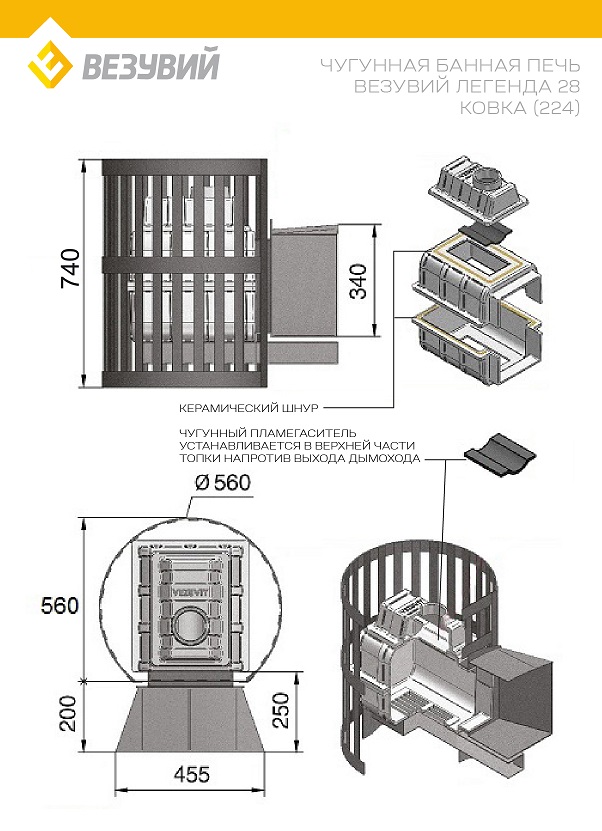 ВЕЗУВИЙ

ЧУГУННАЯ БАННАЯ ПЕЧЬ
ВЕЗУВИЙ ЛЕГЕНДА 28
КОВКА (224)

740

340

КЕРАМИЧЕСКИЙ ШНУР

ЧУГУННЫЙ ПЛАМЕГАСИТЕЛЬ
УСТАНАВЛИВАЕТСЯ В ВЕРХНЕЙ ЧАСТИ
ТОПКИ НАПРОТИВ ВЫХОДА ДЫМОХОДА

Ø 560

560

VEZUVIY

200

250

455