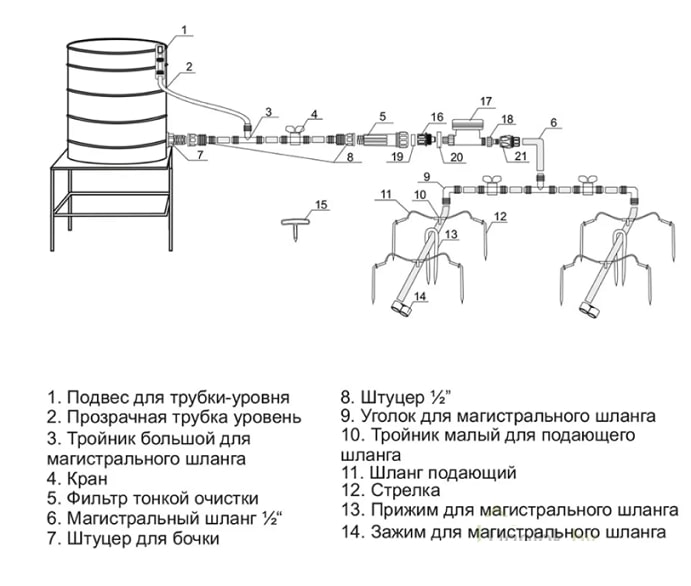 1
2
3
4
5
16
17
18
6
7
8
19
20
21
9
11
10
12
15
13
14

1. Подвес для трубки-уровня
2. Прозрачная трубка уровень
3. Тройник большой для магистрального шланга
4. Кран
5. Фильтр тонкой очистки
6. Магистральный шланг ½“
7. Штуцер для бочки

8. Штуцер ½”
9. Уголок для магистрального шланга
10. Тройник малый для подающего шланга
11. Шланг подающий
12. Стрелка
13. Прижим для магистрального шланга
14. Зажим для магистрального шланга