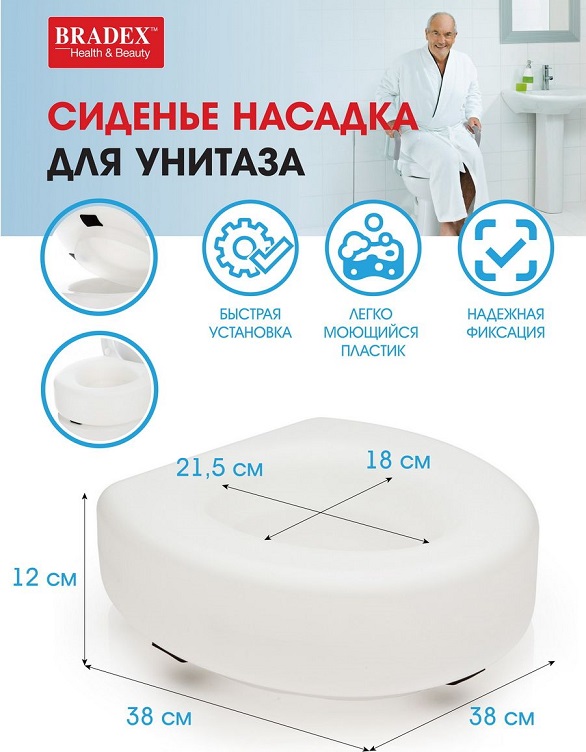 BRADEX™
Health & Beauty

СИДЕНЬЕ НАСАДКА
ДЛЯ УНИТАЗА

БЫСТРАЯ УСТАНОВКА

ЛЕГКО МОЮЩИЙСЯ ПЛАСТИК

НАДЕЖНАЯ ФИКСАЦИЯ

21,5 см

18 см

12 см

38 см

38 см