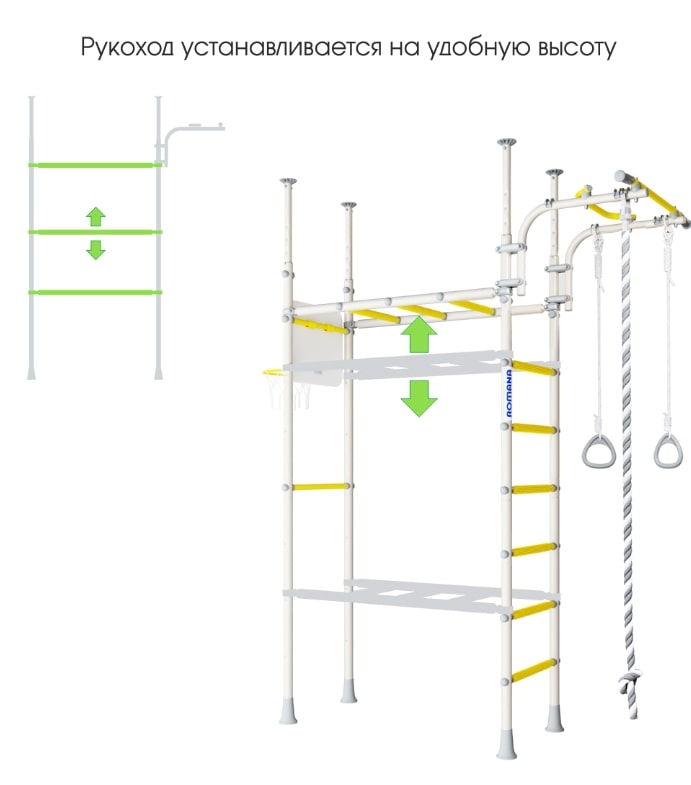 Рукоход устанавливается на удобную высоту

ROMANA