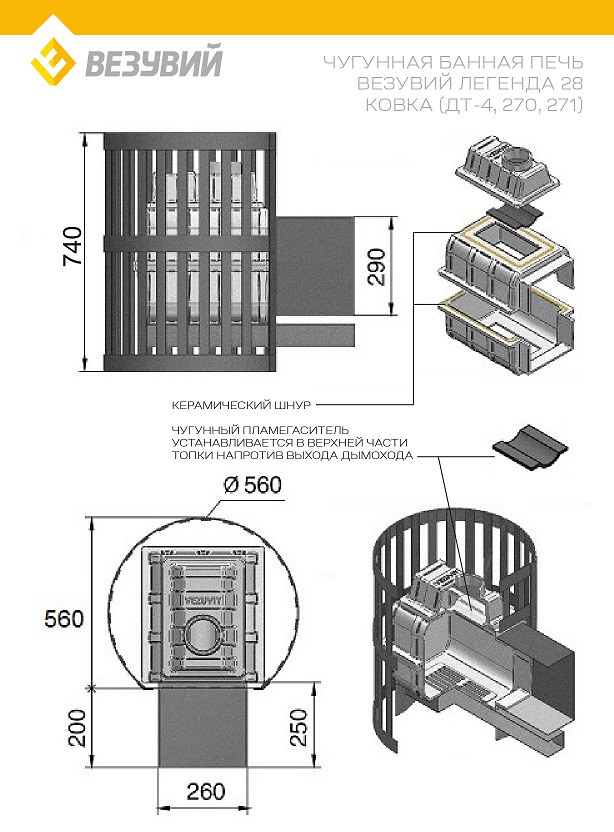 ВЕЗУВИЙ

ЧУГУННАЯ БАННАЯ ПЕЧЬ
ВЕЗУВИЙ ЛЕГЕНДА 28
КОВКА (ДТ-4, 270, 271)

740

290

КЕРАМИЧЕСКИЙ ШНУР

ЧУГУННЫЙ ПЛАМЕГАСИТЕЛЬ
УСТАНАВЛИВАЕТСЯ В ВЕРХНЕЙ ЧАСТИ
ТОПКИ НАПРОТИВ ВЫХОДА ДЫМОХОДА

Ø 560

VEZUVIY

560

200

250

260