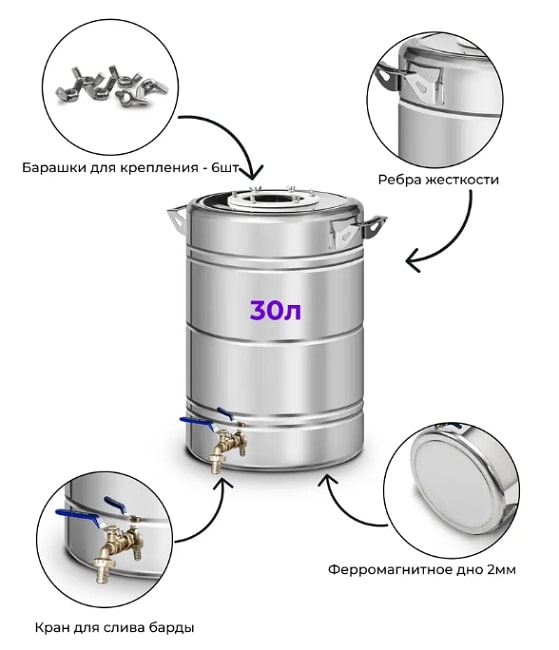 Барашки для крепления - 6шт

Ребра жесткости

30л

Ферромагнитное дно 2мм

Кран для слива барды