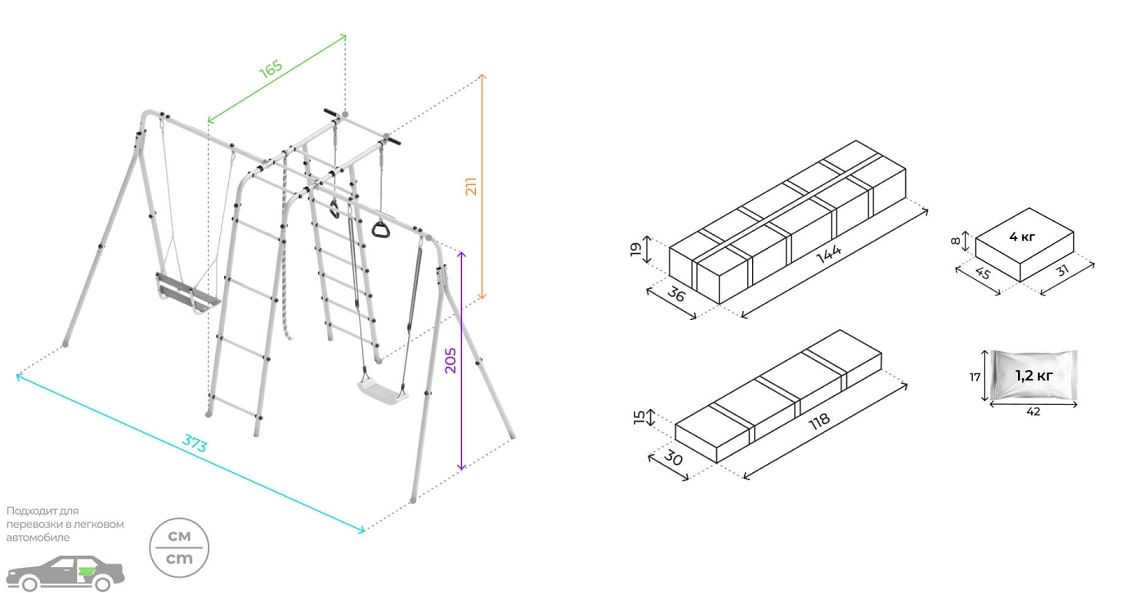 165
211
205
373
Подходит для перевозки в легковом автомобиле
см
cm
19
36
144
8
4 кг
45
31
15
30
118
17
1,2 кг
42