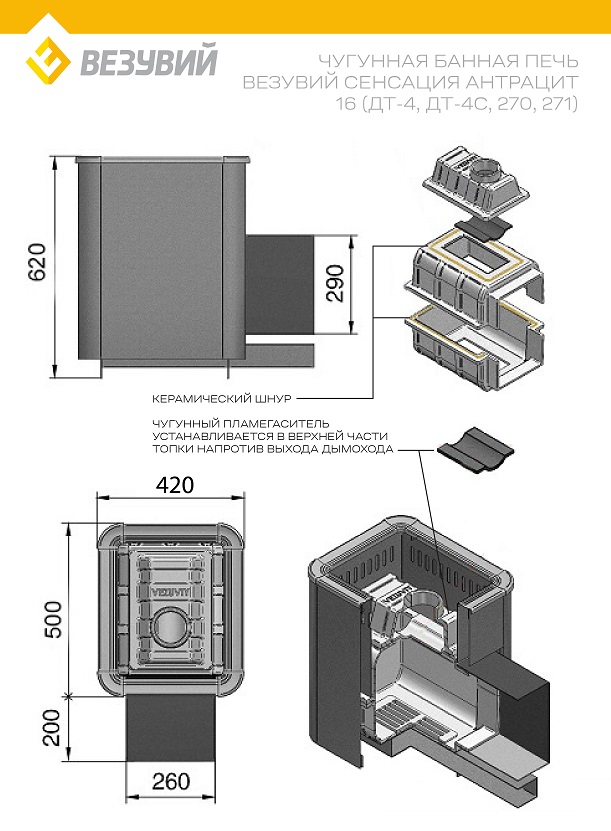 ВЕЗУВИЙ

ЧУГУННАЯ БАННАЯ ПЕЧЬ ВЕЗУВИЙ СЕНСАЦИЯ АНТРАЦИТ 16 (ДТ-4, ДТ-4С, 270, 271)

620

290

КЕРАМИЧЕСКИЙ ШНУР

ЧУГУННЫЙ ПЛАМЕГАСИТЕЛЬ УСТАНАВЛИВАЕТСЯ В ВЕРХНЕЙ ЧАСТИ ТОПКИ НАПРОТИВ ВЫХОДА ДЫМОХОДА

420

VEZUVIY

500

200

260