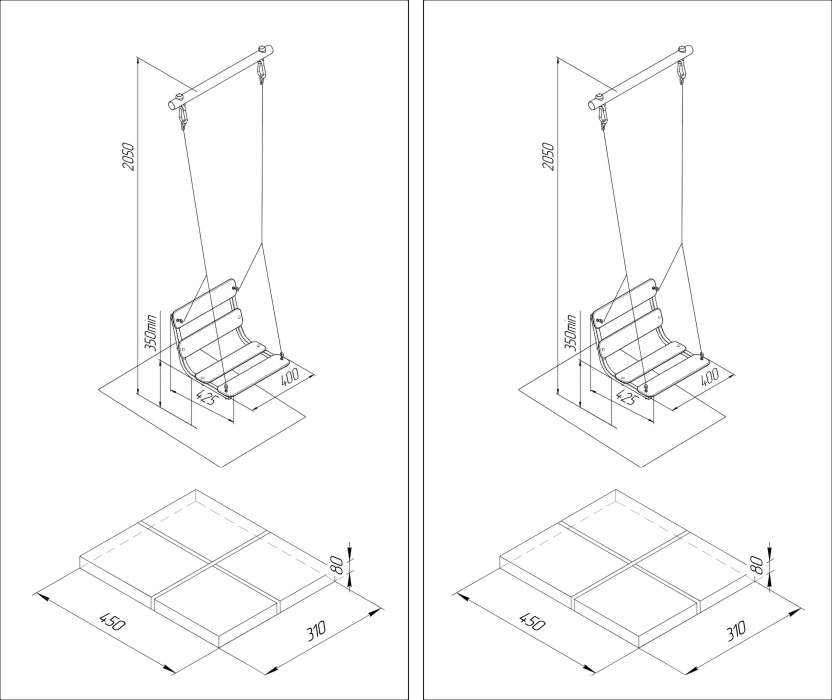 2050
350min
425
400
80
450
310

2050
350min
425
400
80
450
310