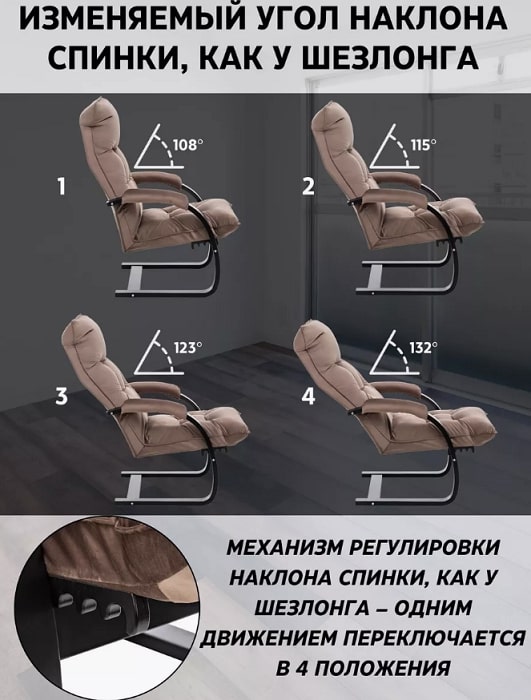 ИЗМЕНЯЕМЫЙ УГОЛ НАКЛОНА СПИНКИ, КАК У ШЕЗЛОНГА

1

108°

2

115°

3

123°

4

132°

МЕХАНИЗМ РЕГУЛИРОВКИ НАКЛОНА СПИНКИ, КАК У ШЕЗЛОНГА – ОДНИМ ДВИЖЕНИЕМ ПЕРЕКЛЮЧАЕТСЯ В 4 ПОЛОЖЕНИЯ