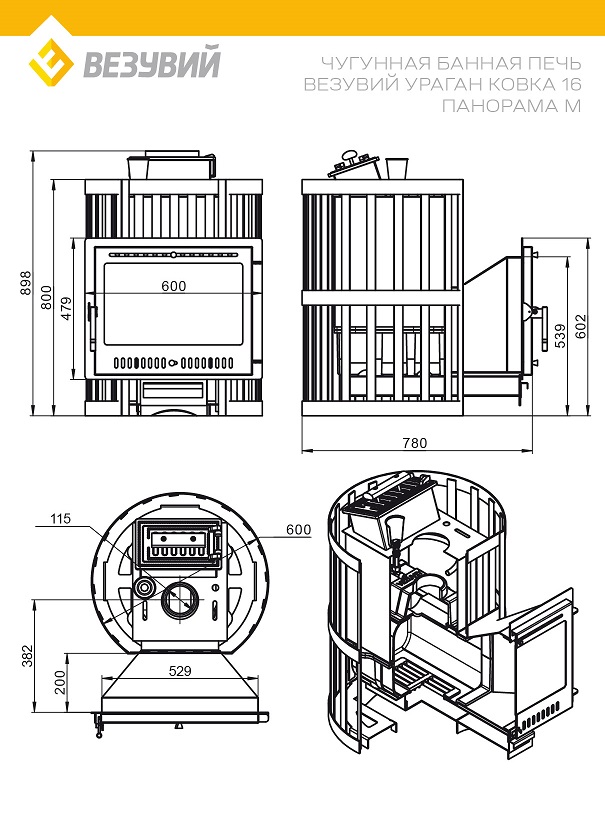 ВЕЗУВИЙ

ЧУГУННАЯ БАННАЯ ПЕЧЬ
ВЕЗУВИЙ УРАГАН КОВКА 16
ПАНОРАМА М

898
800
479
600

539
602
780

115
600
382
200
529