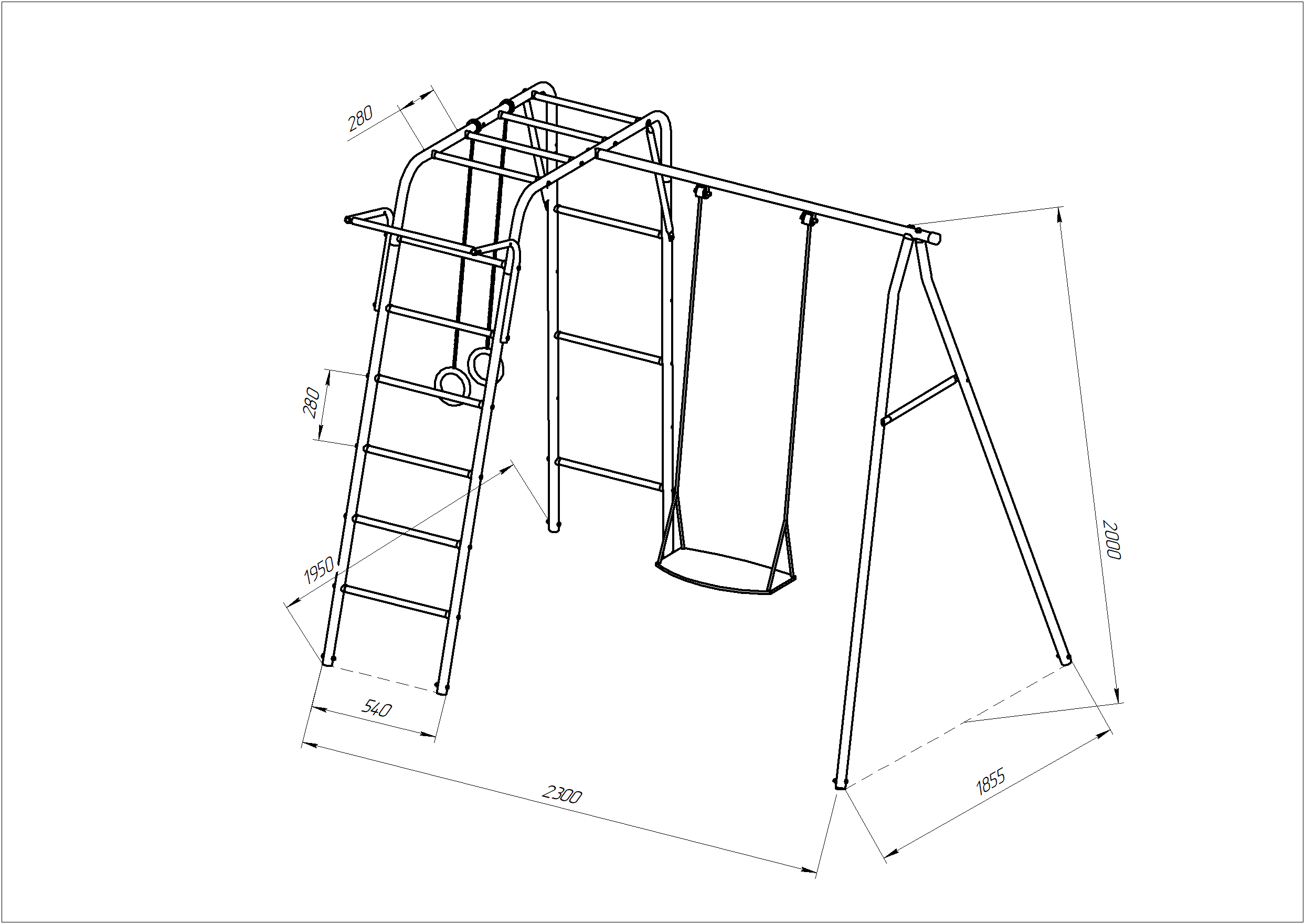 280

280

1950

540

2300

1855

2000