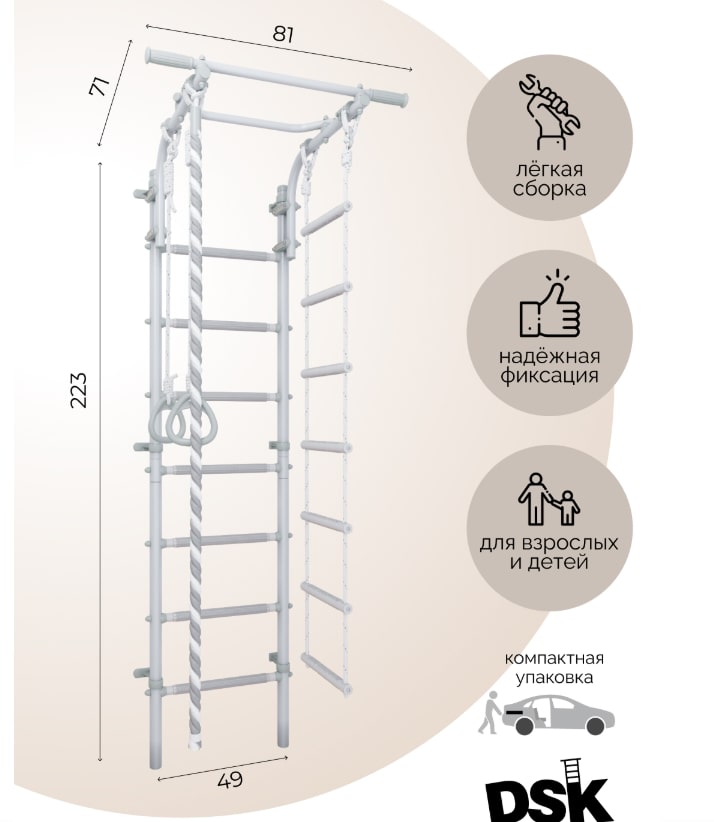 81

71

223

49

лёгкая сборка

надёжная фиксация

для взрослых и детей

компактная упаковка

DSK