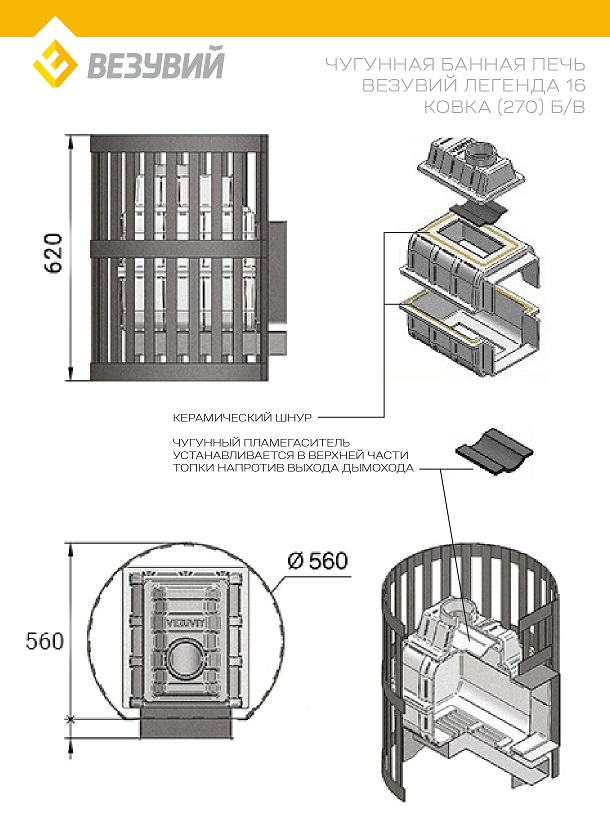 ВЕЗУВИЙ

ЧУГУННАЯ БАННАЯ ПЕЧЬ
ВЕЗУВИЙ ЛЕГЕНДА 16
КОВКА (270) Б/В

620

КЕРАМИЧЕСКИЙ ШНУР

ЧУГУННЫЙ ПЛАМЕГАСИТЕЛЬ УСТАНАВЛИВАЕТСЯ В ВЕРХНЕЙ ЧАСТИ ТОПКИ НАПРОТИВ ВЫХОДА ДЫМОХОДА

Ø 560

560

VESUVIY