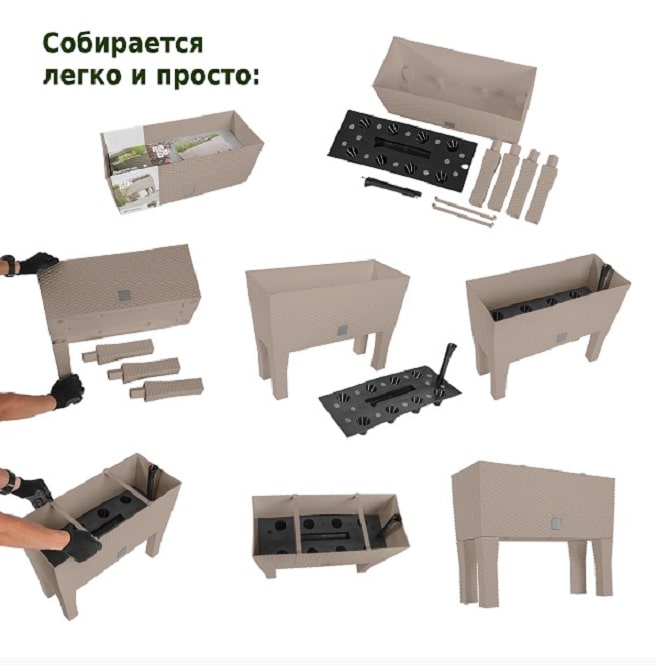 Собирается легко и просто: