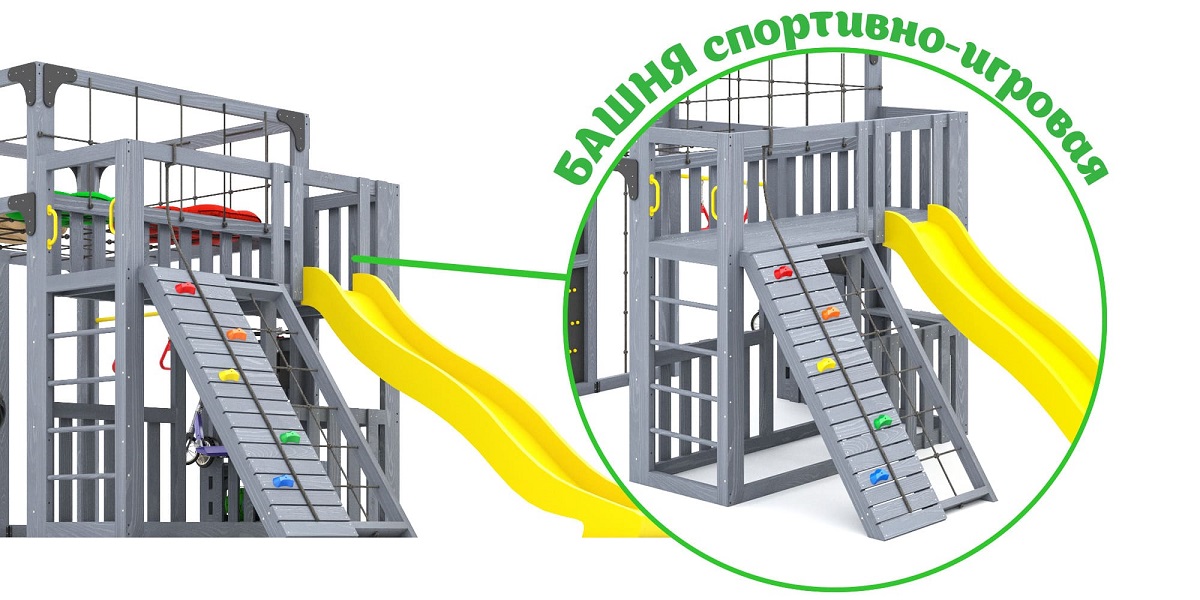 БАШНЯ спортивно-игровая